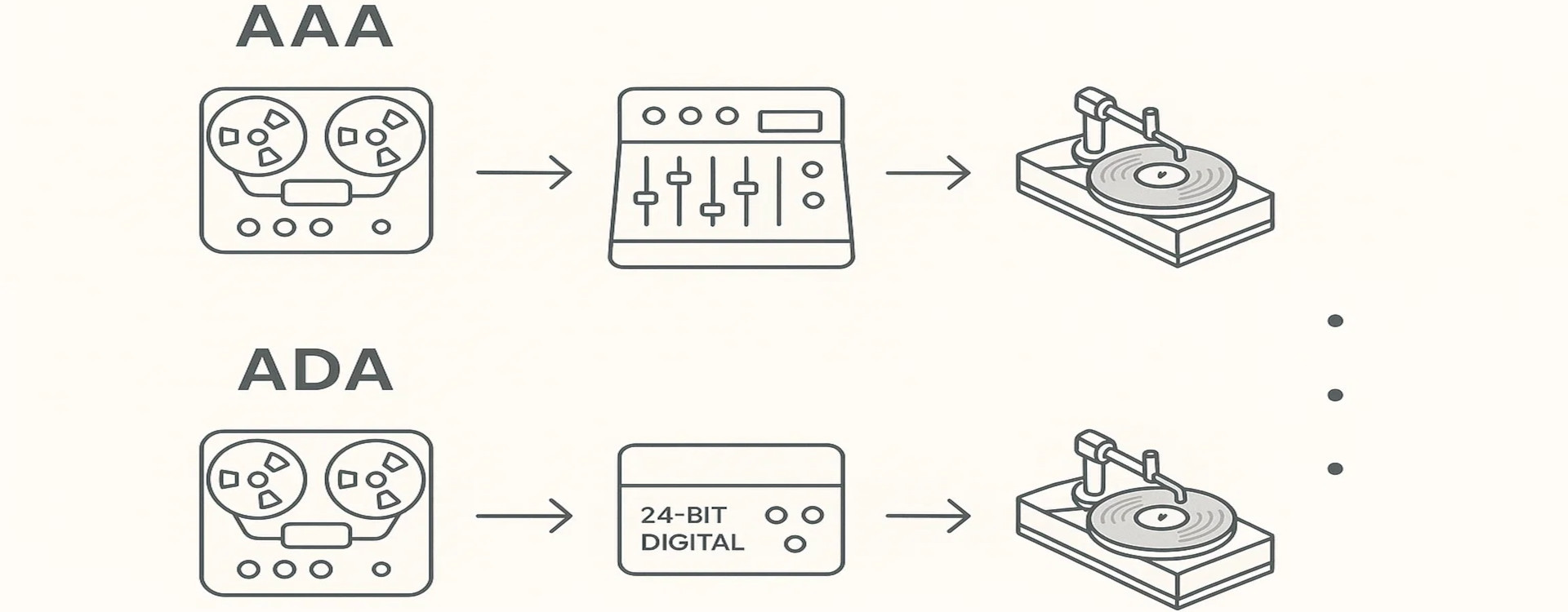 AAA

ADA

24-BIT DIGITAL